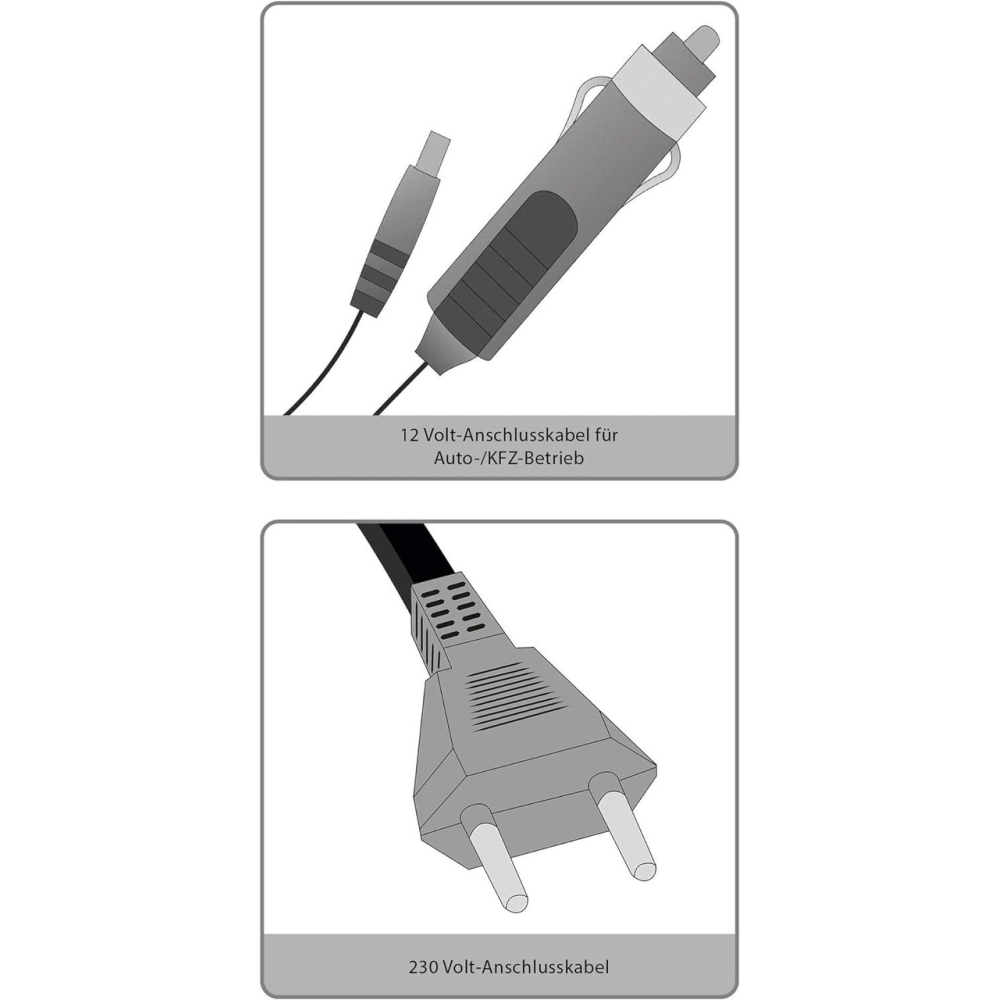 12 Volt-Anschlusskabel für Auto-/KFZ-Betrieb

230 Volt-Anschlusskabel